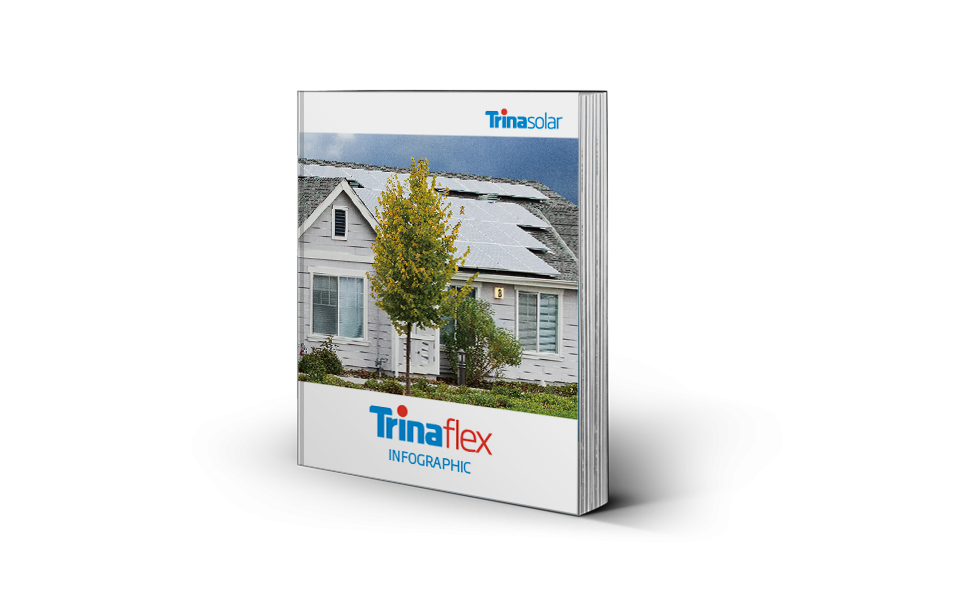 Trinasolar

Trinaflex
INFOGRAPHIC